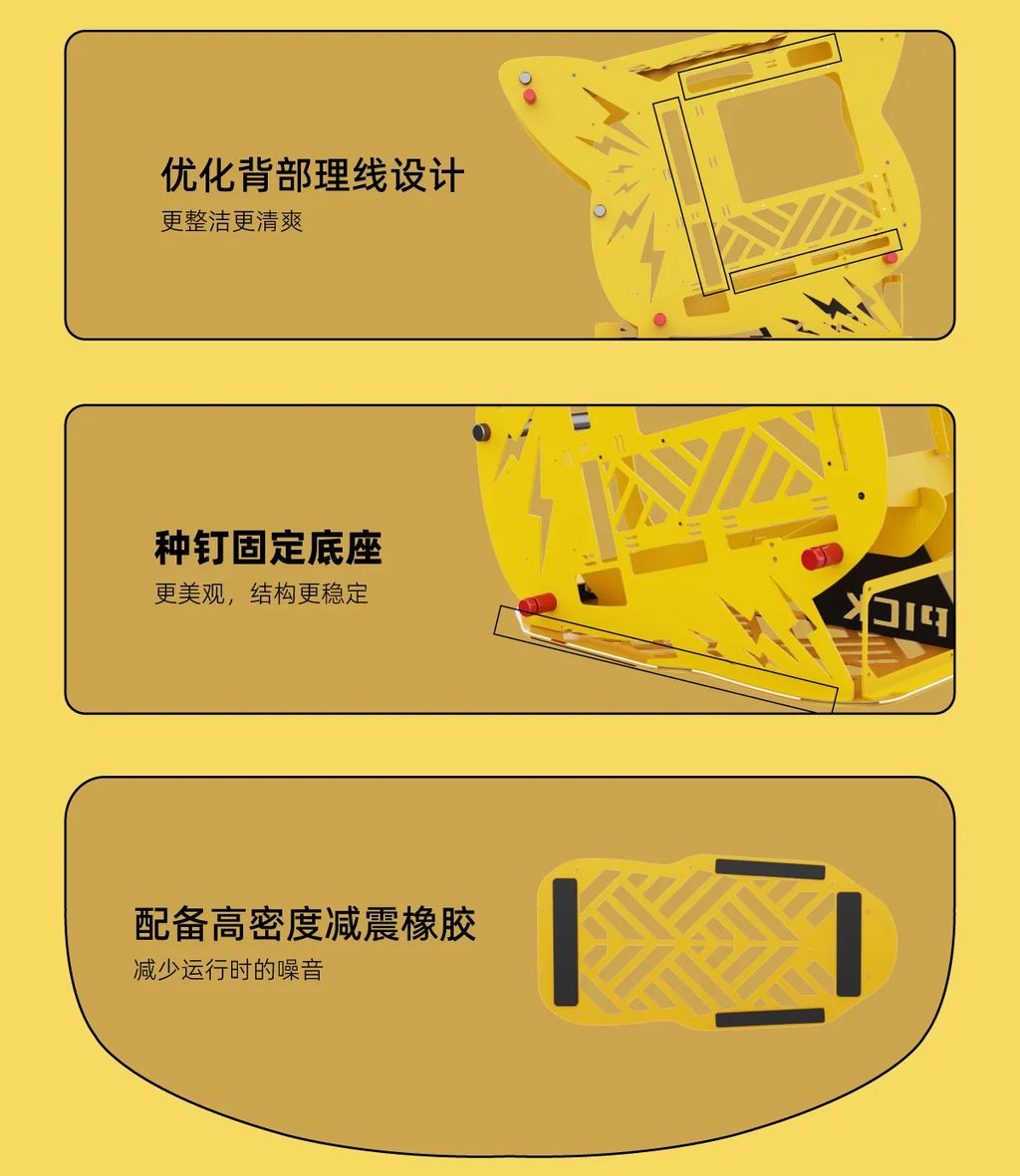 优化背部理线设计
更整洁更清爽

种钉固定底座
更美观，结构更稳定

PICK

配备高密度减震橡胶
减少运行时的噪音