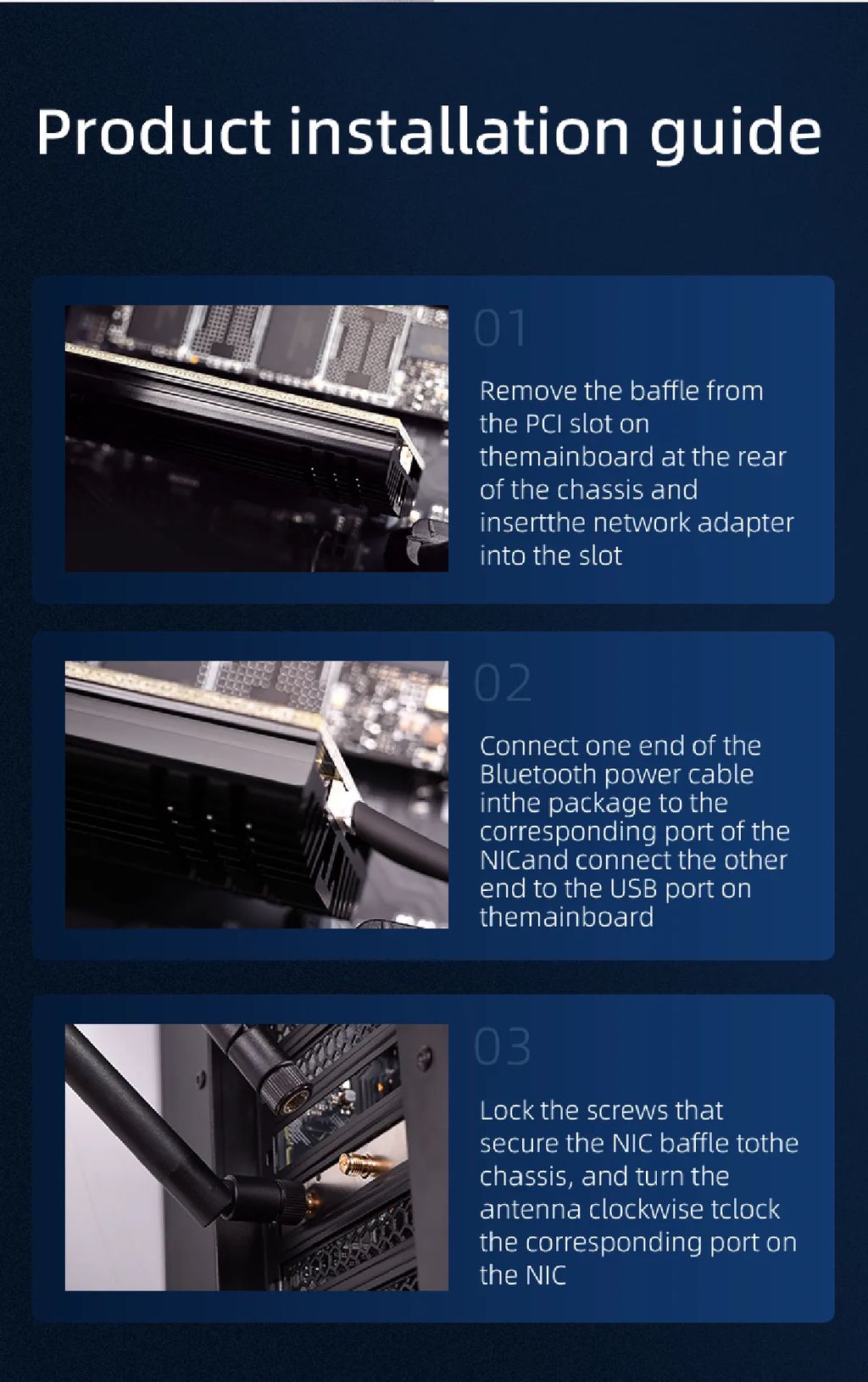 Product installation guide

01

Remove the baffle from the PCI slot on themainboard at the rear of the chassis and insertthe network adapter into the slot

02

Connect one end of the Bluetooth power cable inthe package to the corresponding port of the NICand connect the other end to the USB port on themainboard

03

Lock the screws that secure the NIC baffle tothe chassis, and turn the antenna clockwise tclock the corresponding port on the NIC